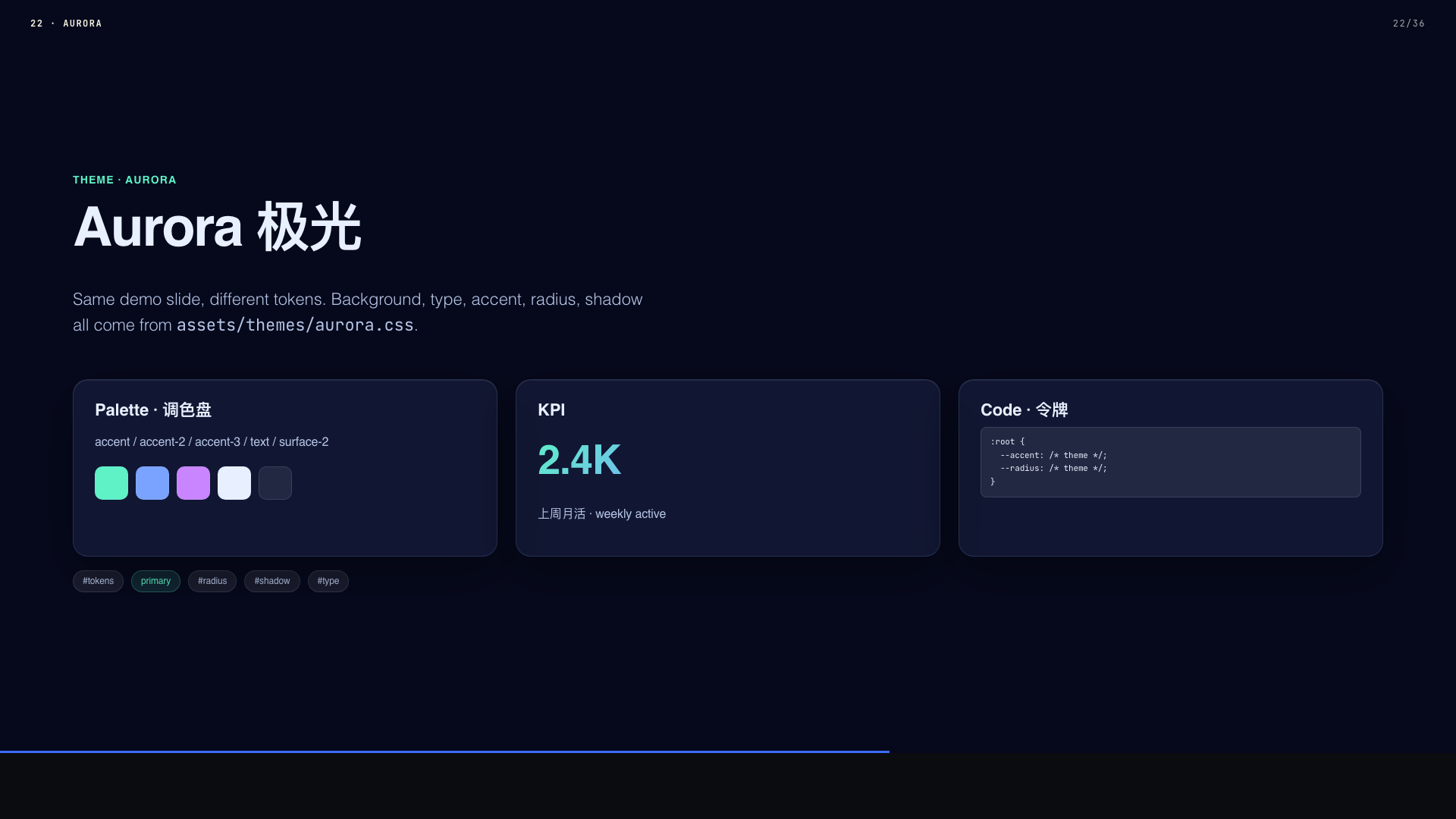 22 · AURORA

22/36

THEME · AURORA

Aurora 极光

Same demo slide, different tokens. Background, type, accent, radius, shadow all come from assets/themes/aurora.css.

Palette · 调色盘

accent / accent-2 / accent-3 / text / surface-2

KPI

2.4K

上周月活 · weekly active

Code · 令牌

:root {
  --accent: /* theme */;
  --radius: /* theme */;
}

#tokens primary #radius #shadow #type