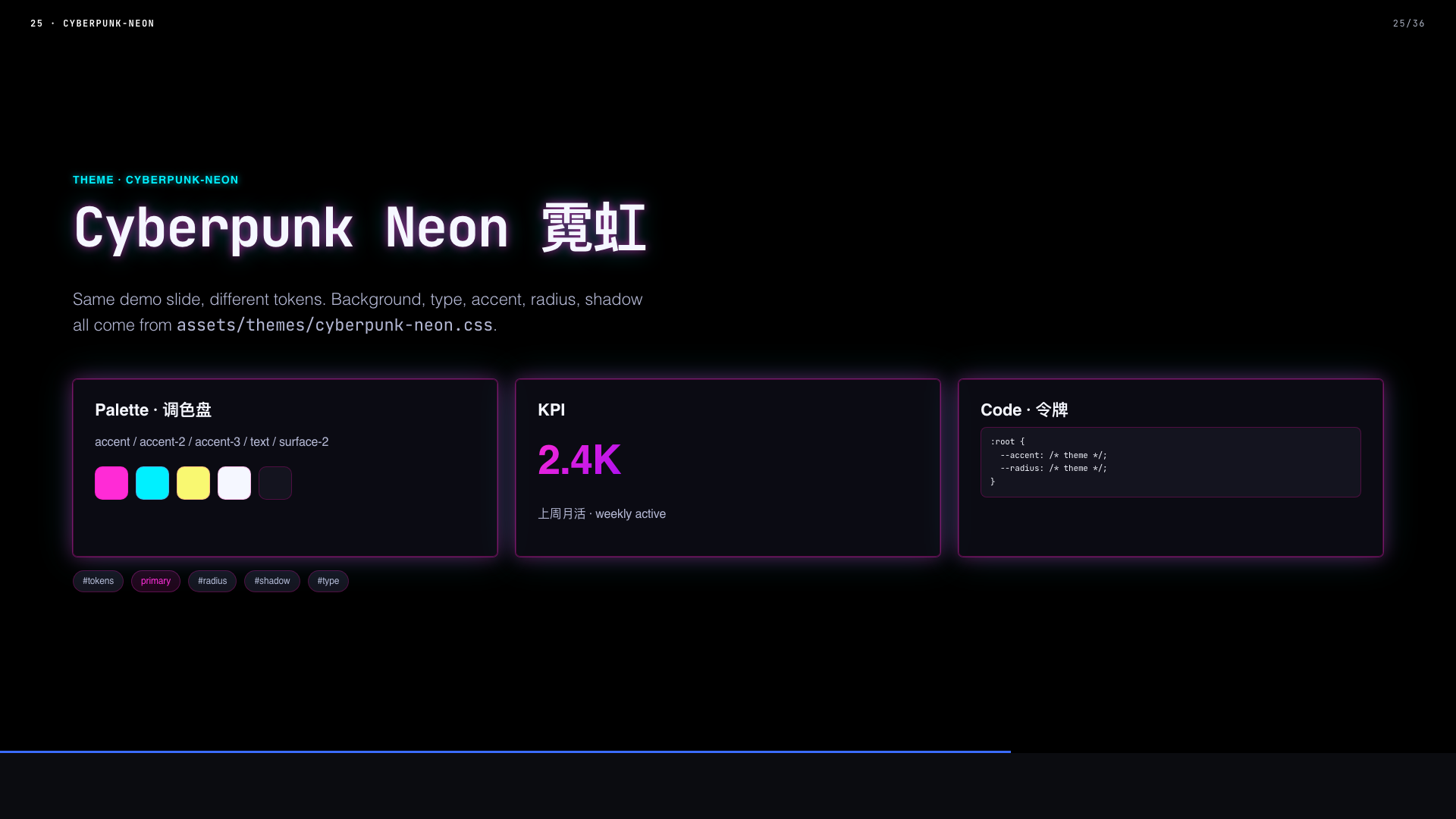 25 · CYBERPUNK-NEON

25/36

THEME · CYBERPUNK-NEON

Cyberpunk Neon 霓虹

Same demo slide, different tokens. Background, type, accent, radius, shadow all come from assets/themes/cyberpunk-neon.css.

Palette · 调色盘

accent / accent-2 / accent-3 / text / surface-2

KPI

2.4K

上周月活 · weekly active

Code · 令牌

:root {
  --accent: /* theme */;
  --radius: /* theme */;
}

#tokens primary #radius #shadow #type