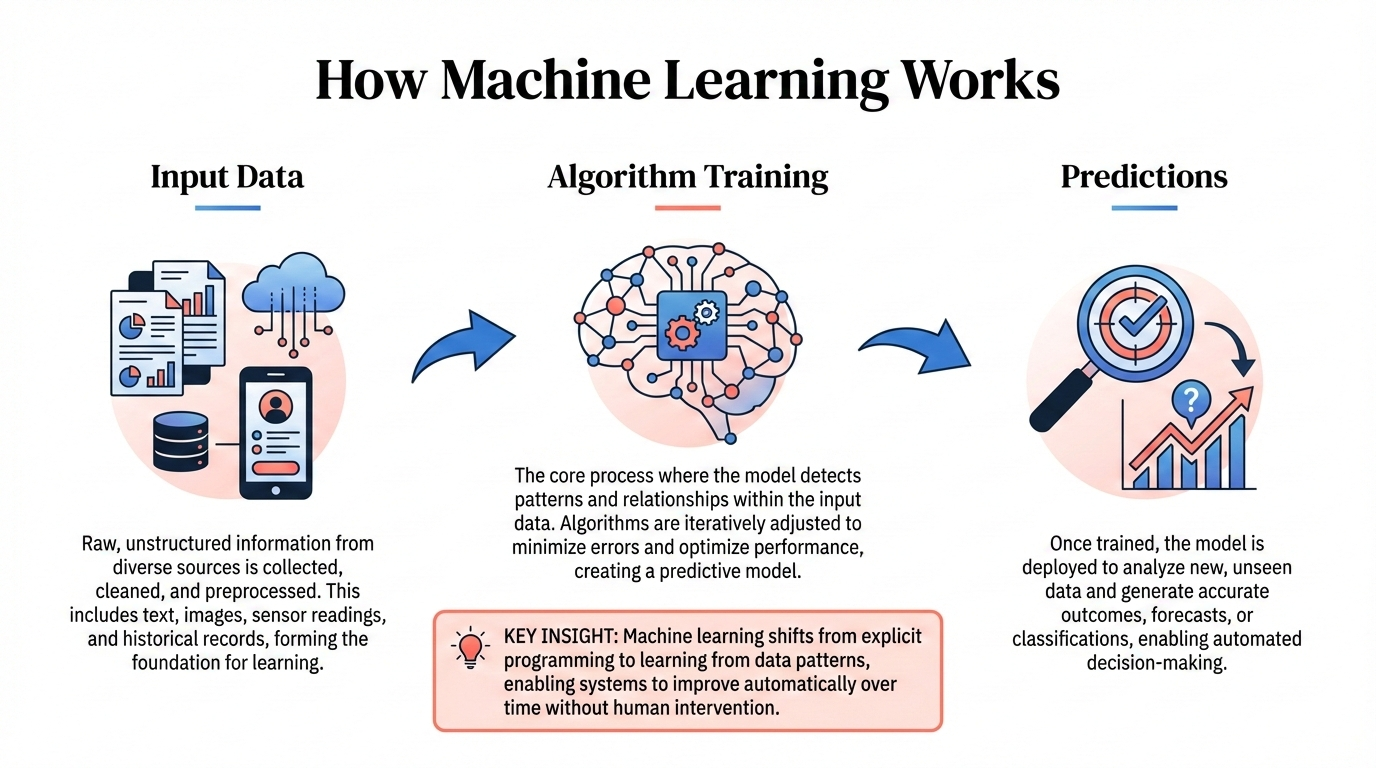 How Machine Learning Works

Input Data

Raw, unstructured information from diverse sources is collected, cleaned, and preprocessed. This includes text, images, sensor readings, and historical records, forming the foundation for learning.

Algorithm Training

The core process where the model detects patterns and relationships within the input data. Algorithms are iteratively adjusted to minimize errors and optimize performance, creating a predictive model.

KEY INSIGHT: Machine learning shifts from explicit programming to learning from data patterns, enabling systems to improve automatically over time without human intervention.

Predictions

Once trained, the model is deployed to analyze new, unseen data and generate accurate outcomes, forecasts, or classifications, enabling automated decision-making.