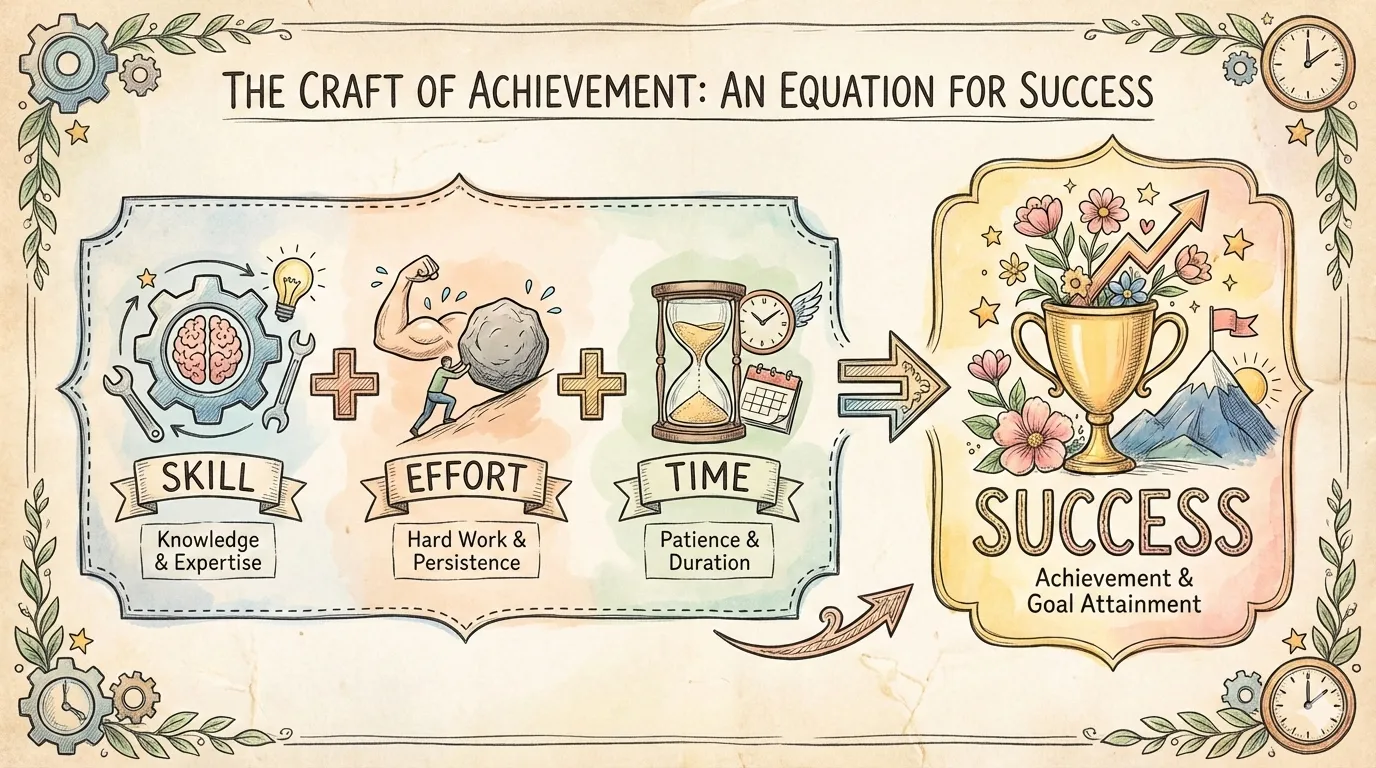 THE CRAFT OF ACHIEVEMENT: AN EQUATION FOR SUCCESS

SKILL
Knowledge & Expertise

EFFORT
Hard Work & Persistence

TIME
Patience & Duration

SUCCESS
Achievement & Goal Attainment