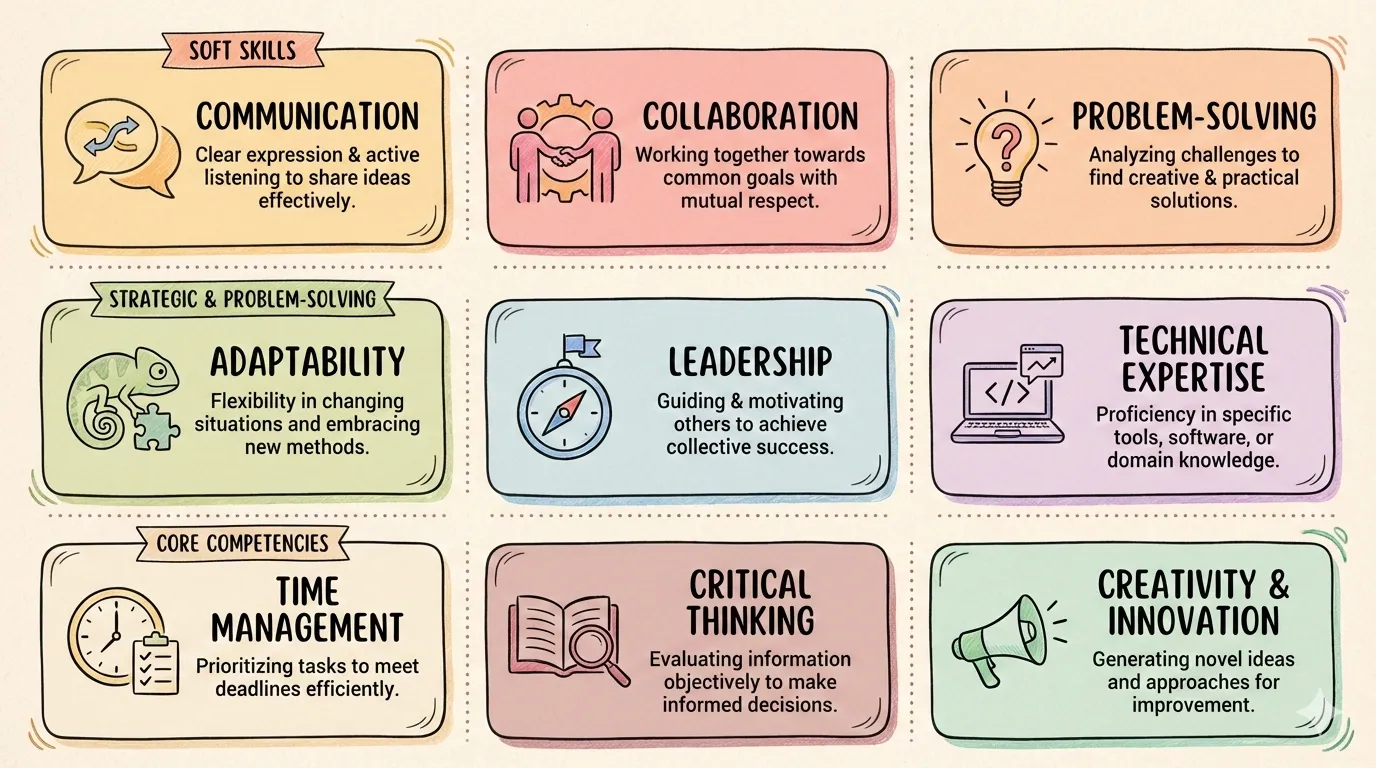 SOFT SKILLS

COMMUNICATION
Clear expression & active listening to share ideas effectively.

COLLABORATION
Working together towards common goals with mutual respect.

PROBLEM-SOLVING
Analyzing challenges to find creative & practical solutions.

STRATEGIC & PROBLEM-SOLVING

ADAPTABILITY
Flexibility in changing situations and embracing new methods.

LEADERSHIP
Guiding & motivating others to achieve collective success.

TECHNICAL EXPERTISE
Proficiency in specific tools, software, or domain knowledge.

CORE COMPETENCIES

TIME MANAGEMENT
Prioritizing tasks to meet deadlines efficiently.

CRITICAL THINKING
Evaluating information objectively to make informed decisions.

CREATIVITY & INNOVATION
Generating novel ideas and approaches for improvement.