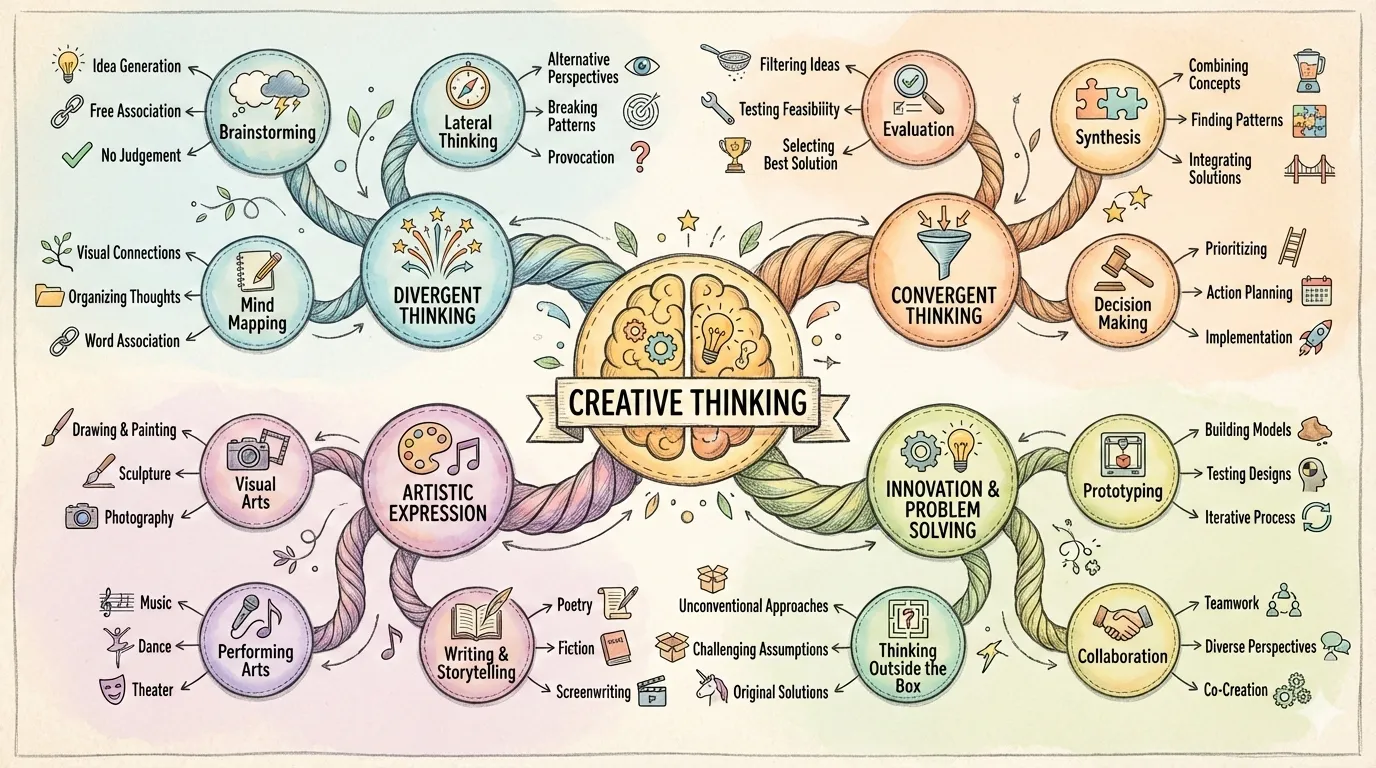 CREATIVE THINKING

DIVERGENT THINKING

Brainstorming
Idea Generation
Free Association
No Judgement

Lateral Thinking
Alternative Perspectives
Breaking Patterns
Provocation

Mind Mapping
Visual Connections
Organizing Thoughts
Word Association

CONVERGENT THINKING

Evaluation
Filtering Ideas
Testing Feasibility
Selecting Best Solution

Synthesis
Combining Concepts
Finding Patterns
Integrating Solutions

Decision Making
Prioritizing
Action Planning
Implementation

ARTISTIC EXPRESSION

Visual Arts
Drawing & Painting
Sculpture
Photography

Performing Arts
Music
Dance
Theater

Writing & Storytelling
Poetry
Fiction
Screenwriting

INNOVATION & PROBLEM SOLVING

Prototyping
Building Models
Testing Designs
Iterative Process

Thinking Outside the Box
Unconventional Approaches
Challenging Assumptions
Original Solutions

Collaboration
Teamwork
Diverse Perspectives
Co-Creation