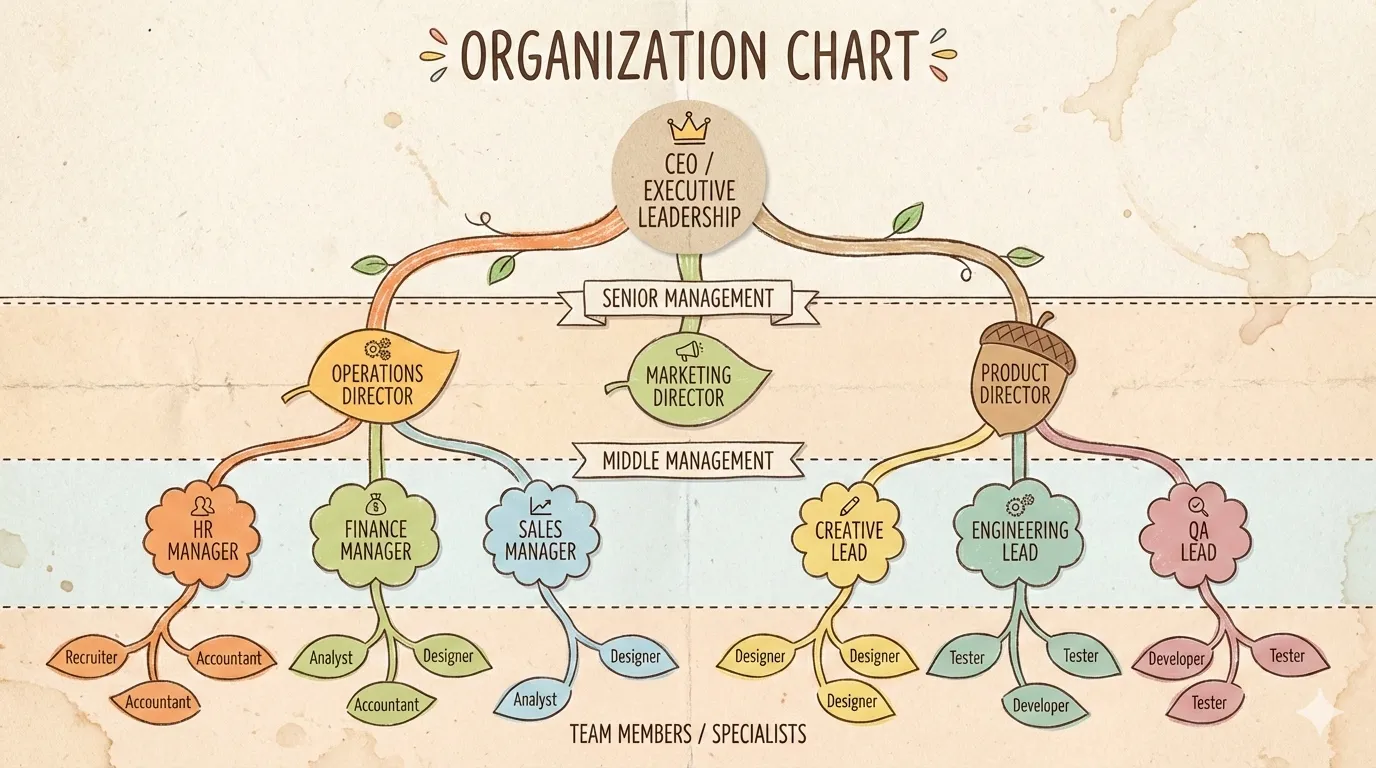 ORGANIZATION CHART

CEO / EXECUTIVE LEADERSHIP

SENIOR MANAGEMENT

OPERATIONS DIRECTOR

MARKETING DIRECTOR

PRODUCT DIRECTOR

MIDDLE MANAGEMENT

HR MANAGER

FINANCE MANAGER

SALES MANAGER

CREATIVE LEAD

ENGINEERING LEAD

QA LEAD

Recruiter
Accountant
Accountant

Analyst
Designer
Accountant

Designer
Analyst

Designer
Designer
Designer

Tester
Tester
Developer

Developer
Tester
Tester

TEAM MEMBERS / SPECIALISTS