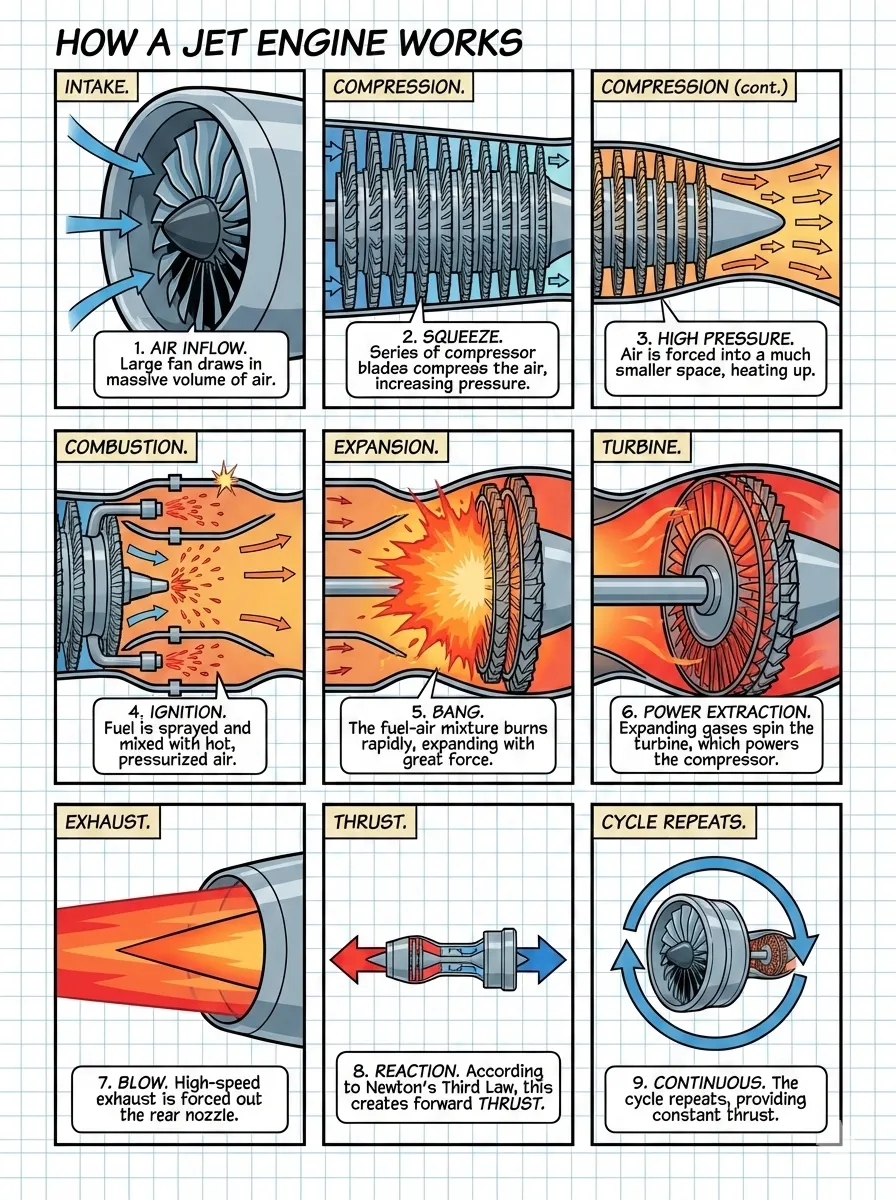 HOW A JET ENGINE WORKS

INTAKE.

1. AIR INFLOW. Large fan draws in massive volume of air.

COMPRESSION.

2. SQUEEZE. Series of compressor blades compress the air, increasing pressure.

COMPRESSION (cont.)

3. HIGH PRESSURE. Air is forced into a much smaller space, heating up.

COMBUSTION.

4. IGNITION. Fuel is sprayed and mixed with hot, pressurized air.

EXPANSION.

5. BANG. The fuel-air mixture burns rapidly, expanding with great force.

TURBINE.

6. POWER EXTRACTION. Expanding gases spin the turbine, which powers the compressor.

EXHAUST.

7. BLOW. High-speed exhaust is forced out the rear nozzle.

THRUST.

8. REACTION. According to Newton's Third Law, this creates forward THRUST.

CYCLE REPEATS.

9. CONTINUOUS. The cycle repeats, providing constant thrust.